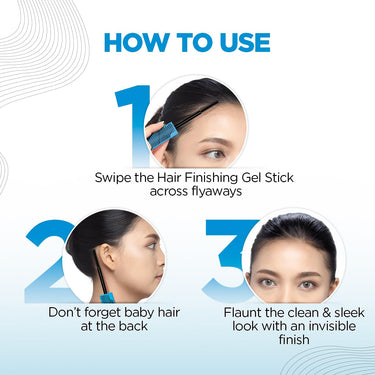 HOW TO USE

1
Swipe the Hair Finishing Gel Stick across flyaways

2
Don't forget baby hair at the back

3
Flaunt the clean & sleek look with an invisible finish